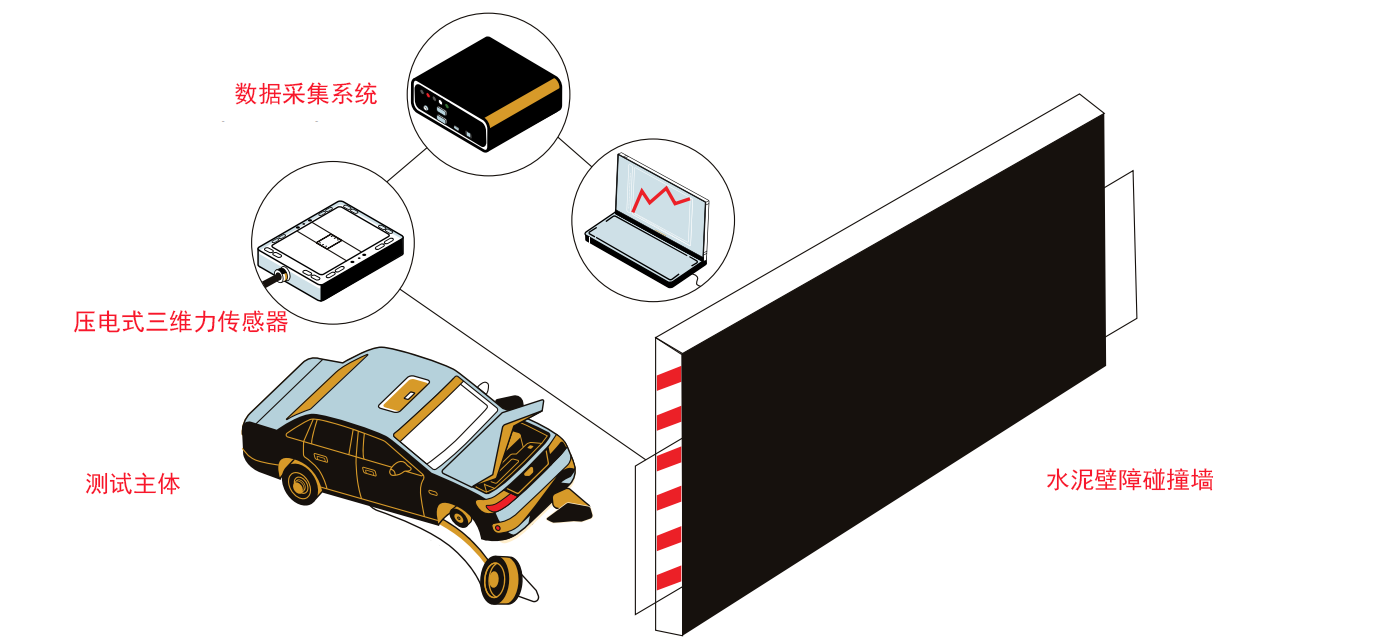 数据采集系统

压电式三维力传感器

测试主体

水泥壁障碰撞墙