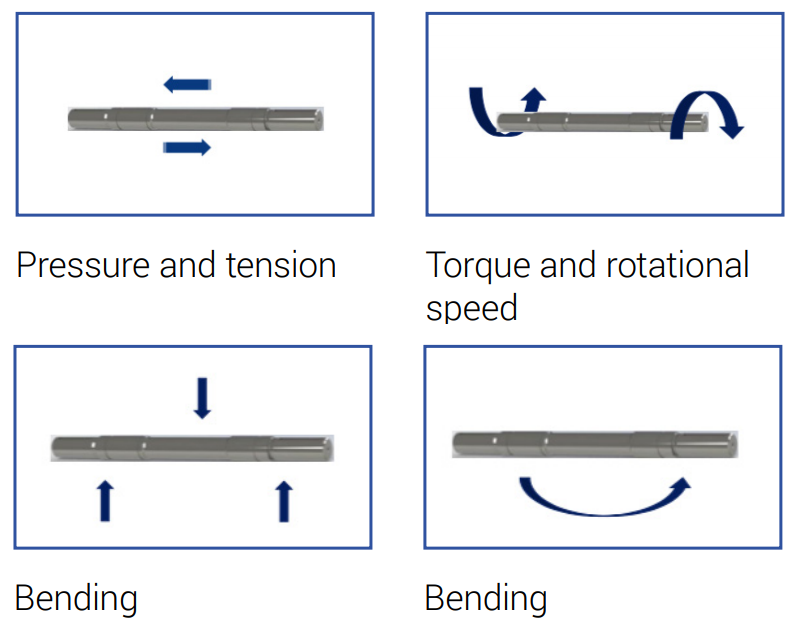 Pressure and tension

Torque and rotational speed

Bending

Bending